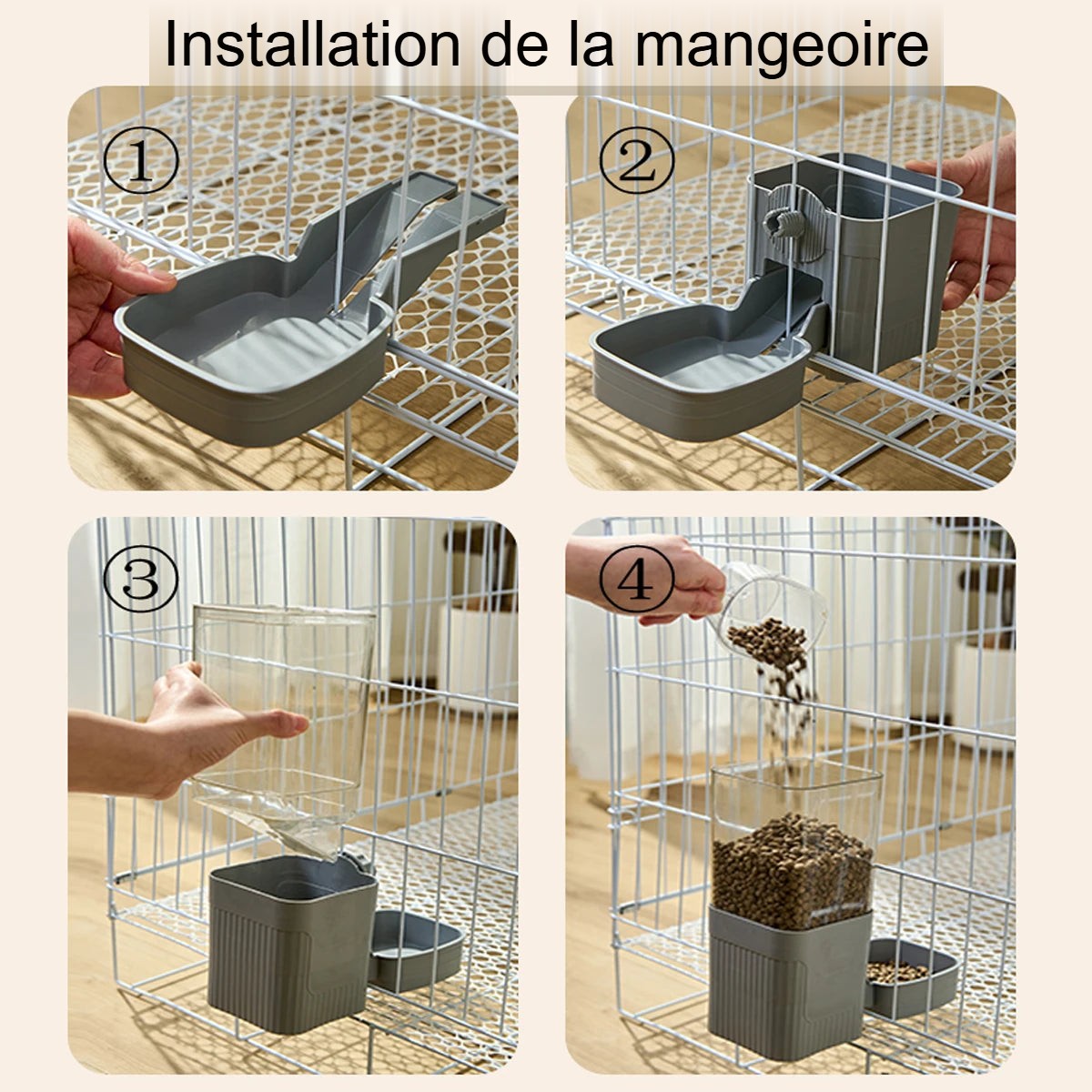 Installation de la mangeoire

①

②

③

④